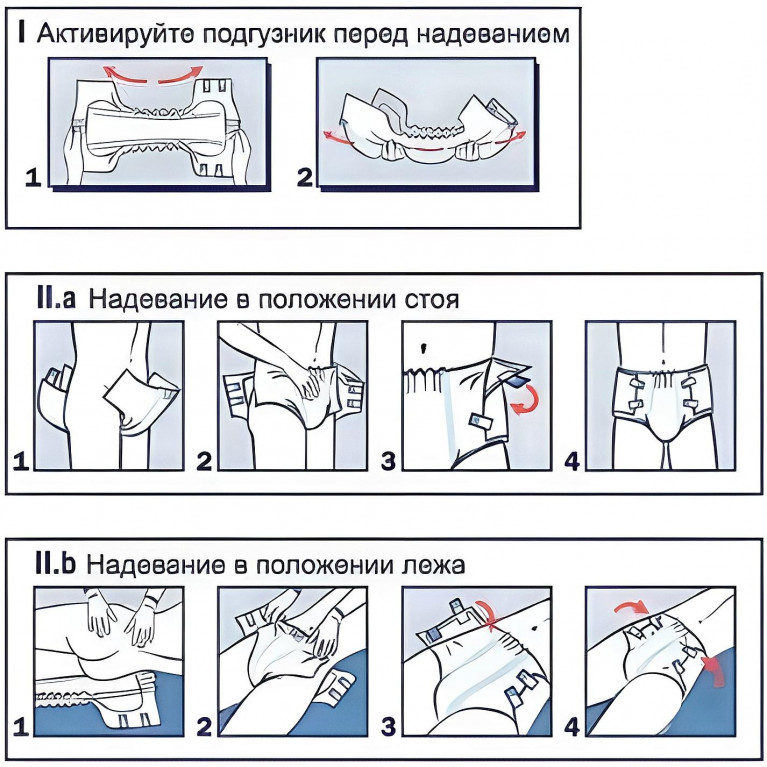 I Активируйте подгузник перед надеванием

1

2

II.a Надевание в положении стоя

1

2

3

4

II.b Надевание в положении лежа

1

2

3

4