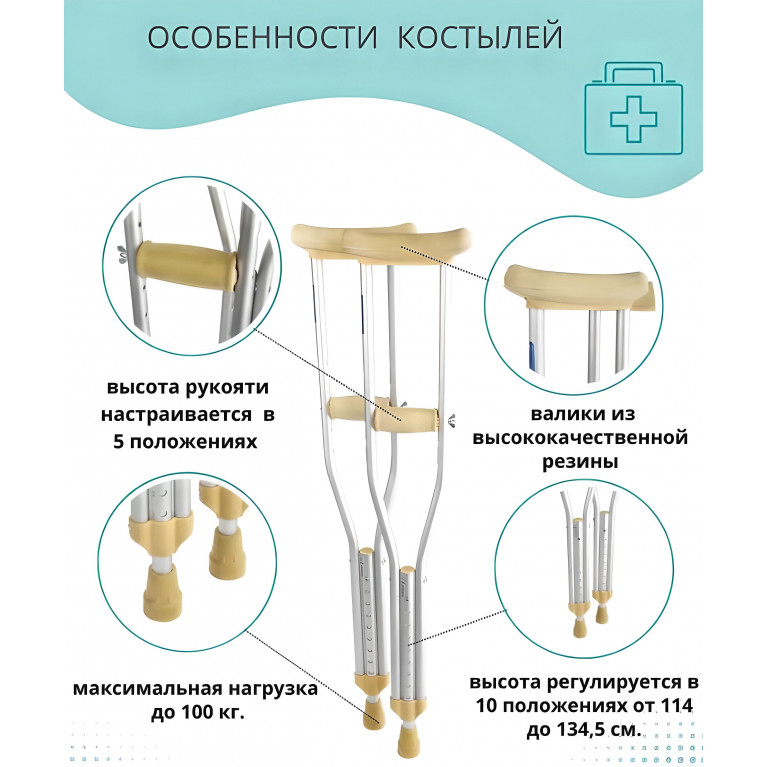 ОСОБЕННОСТИ КОСТЫЛЕЙ

высота рукояти настраивается в 5 положениях

валики из высококачественной резины

максимальная нагрузка до 100 кг.

высота регулируется в 10 положениях от 114 до 134,5 см.