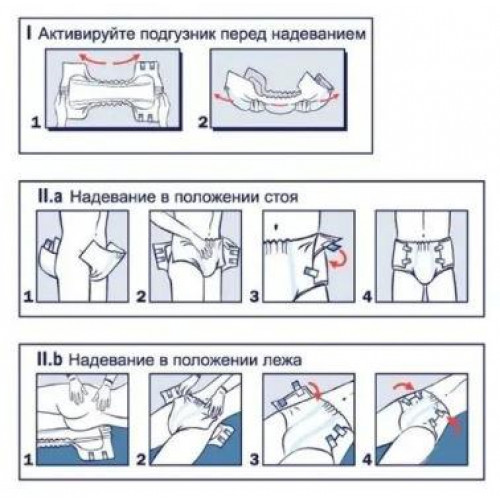 I Активируйте подгузник перед надеванием

1

2

II.a Надевание в положении стоя

1

2

3

4

II.b Надевание в положении лежа

1

2

3

4